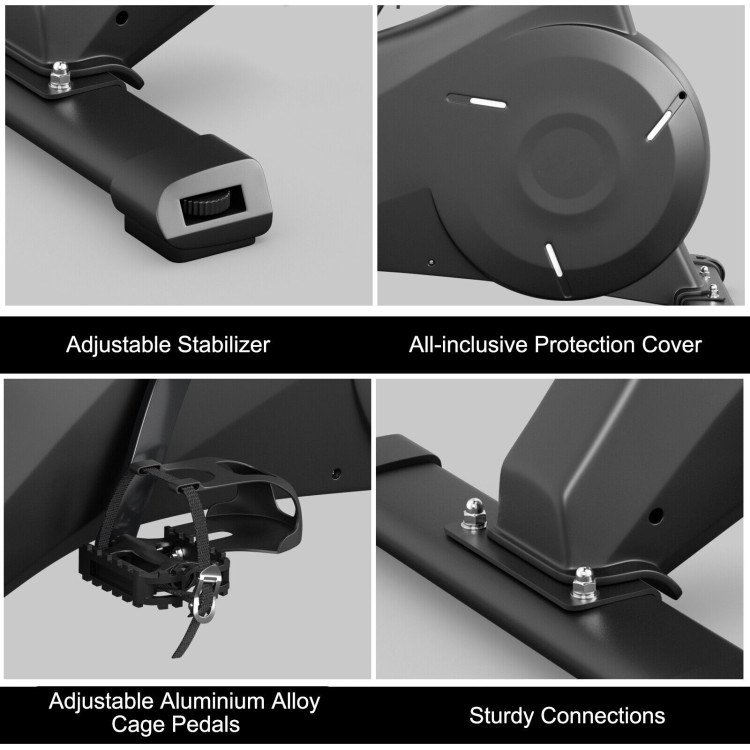 Adjustable Stabilizer

All-inclusive Protection Cover

Adjustable Aluminium Alloy Cage Pedals

Sturdy Connections