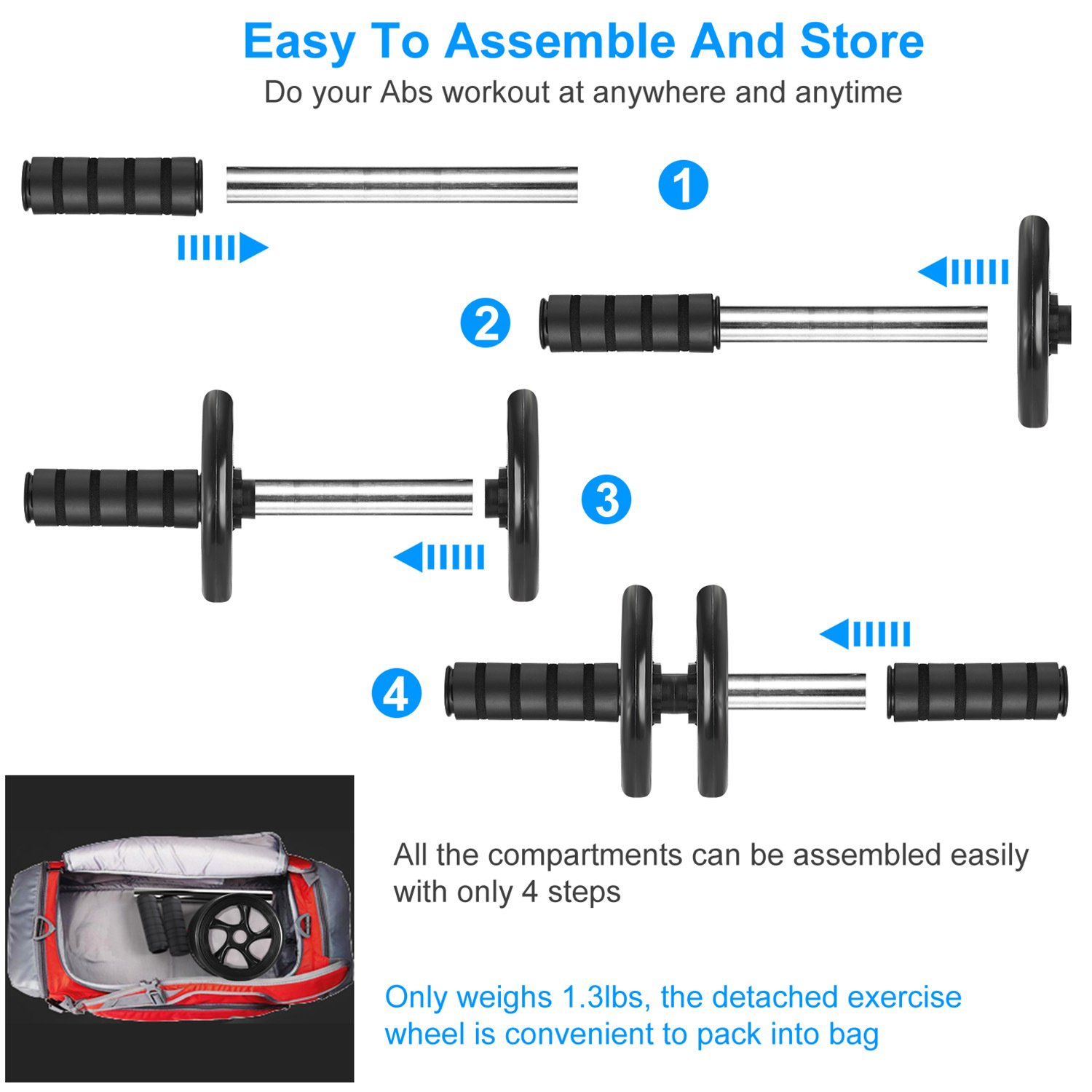 Easy To Assemble And Store

Do your Abs workout at anywhere and anytime

1

2

3

4

All the compartments can be assembled easily with only 4 steps

Only weighs 1.3lbs, the detached exercise wheel is convenient to pack into bag